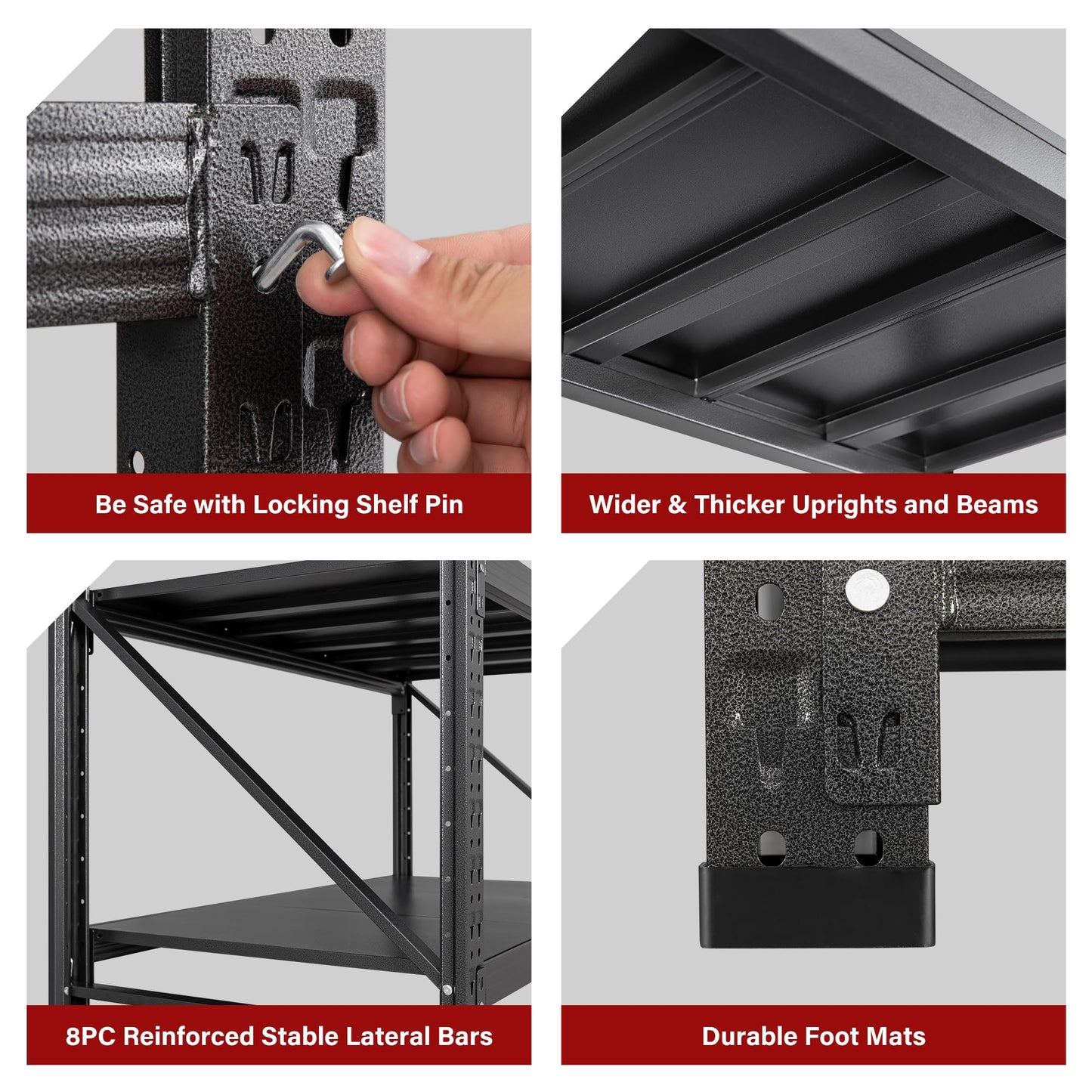 Be Safe with Locking Shelf Pin

Wider & Thicker Uprights and Beams

8PC Reinforced Stable Lateral Bars

Durable Foot Mats