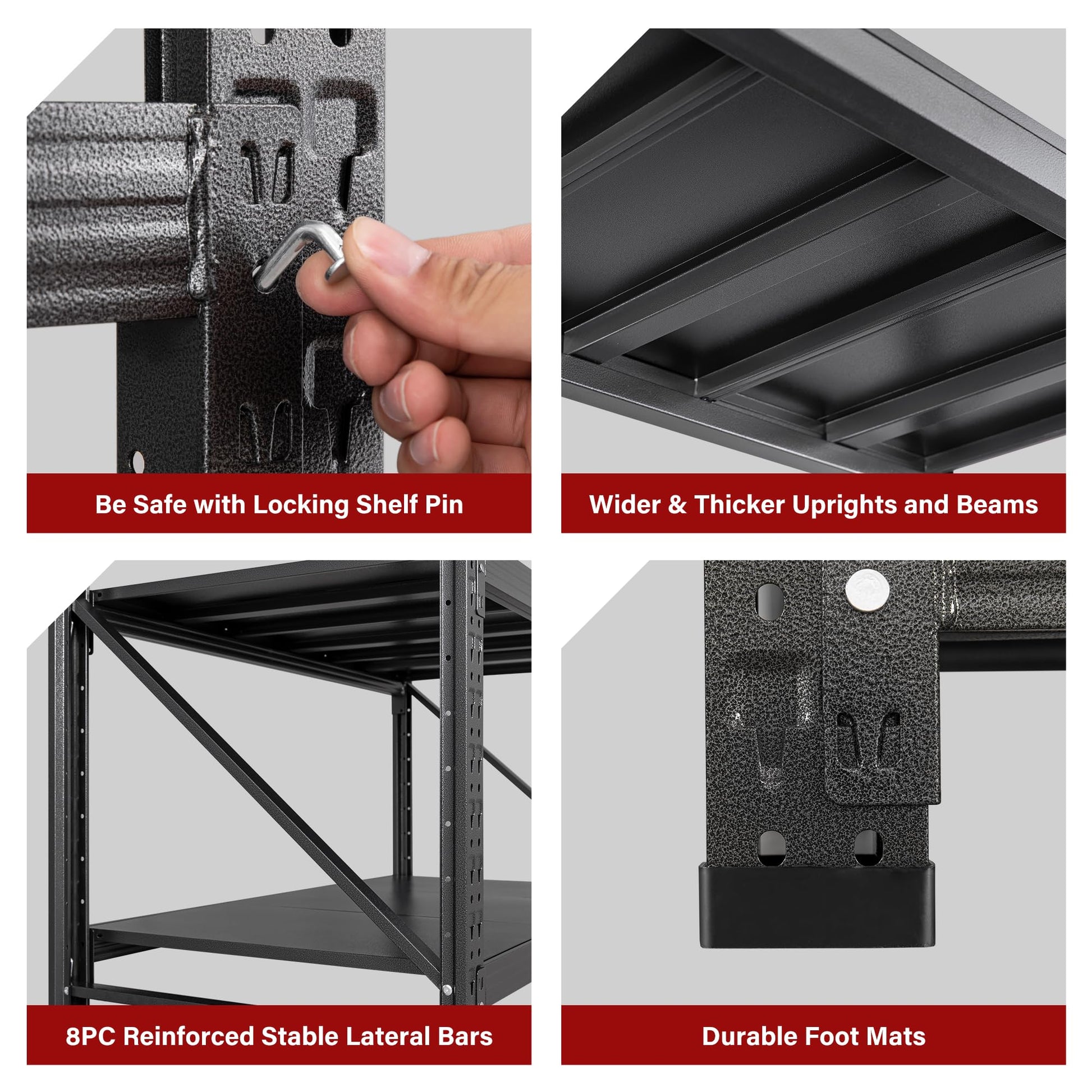 Be Safe with Locking Shelf Pin

Wider & Thicker Uprights and Beams

8PC Reinforced Stable Lateral Bars

Durable Foot Mats